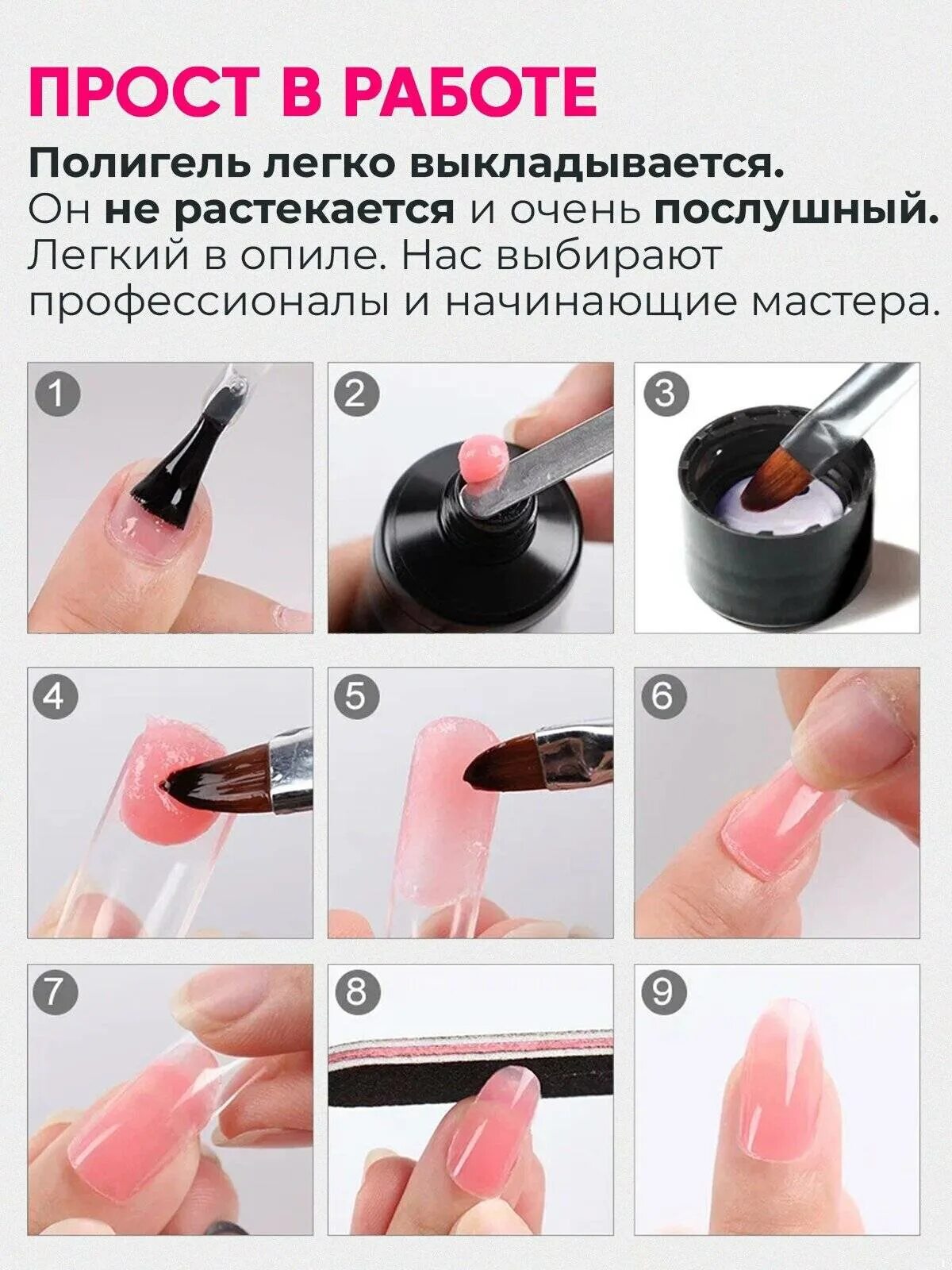 ПРОСТ В РАБОТЕ

Полигель легко выкладывается. Он не растекается и очень послушный. Легкий в опиле. Нас выбирают профессионалы и начинающие мастера.

1

2

3

4

5

6

7

8

9