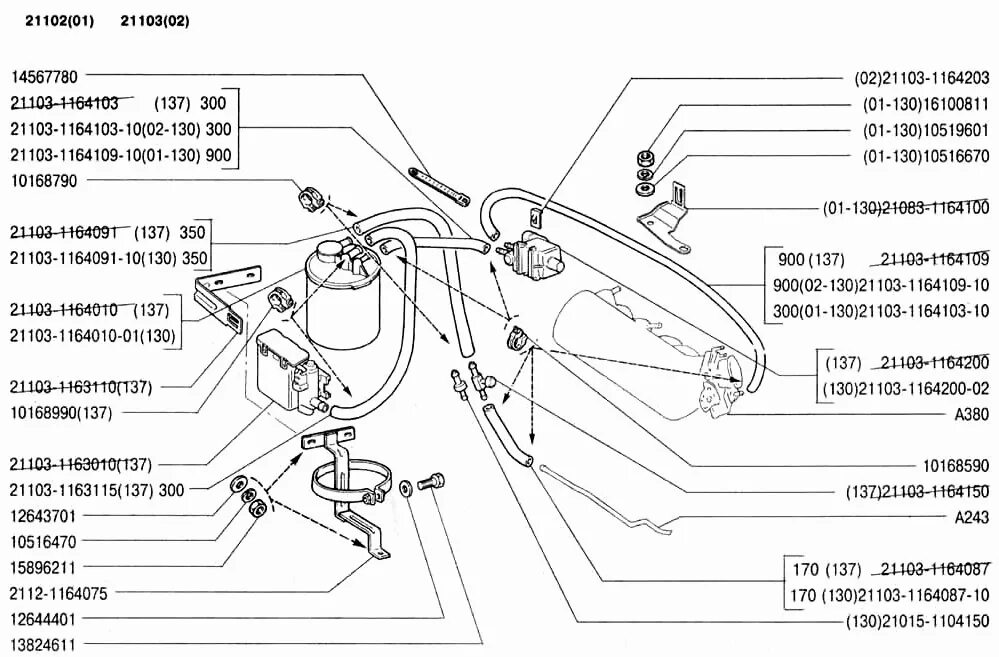 21102(01) 21103(02)

14567780
21103-1164103 (137) 300
21103-1164103-10(02-130) 300
21103-1164109-10(01-130) 900
10168790
21103-1164091 (137) 350
21103-1164091-10(130) 350
21103-1164010 (137)
21103-1164010-01(130)
21103-1163110(137)
10168990(137)
21103-1163010(137)
21103-1163115(137) 300
12643701
10516470
15896211
2112-1164075
12644401
13824611

(02)21103-1164203
(01-130)16100811
(01-130)10519601
(01-130)10516670
(01-130)21083-1164100
900 (137) 21103-1164109
900(02-130)21103-1164109-10
300(01-130)21103-1164103-10
(137) 21103-1164200
(130)21103-1164200-02
A380
10168590
(137)21103-1164150
A243
170 (137) 21103-1164087
170 (130)21103-1164087-10
(130)21015-1104150