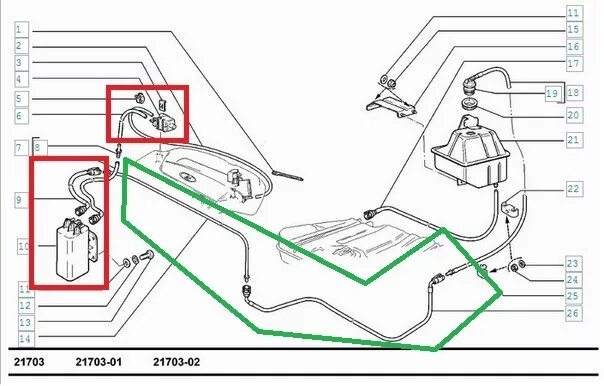 1
2
3
4
5
6
7
8
9
10
11
12
13
14
11
15
16
17
19
18
20
21
22
23
24
25
26
21703 21703-01 21703-02