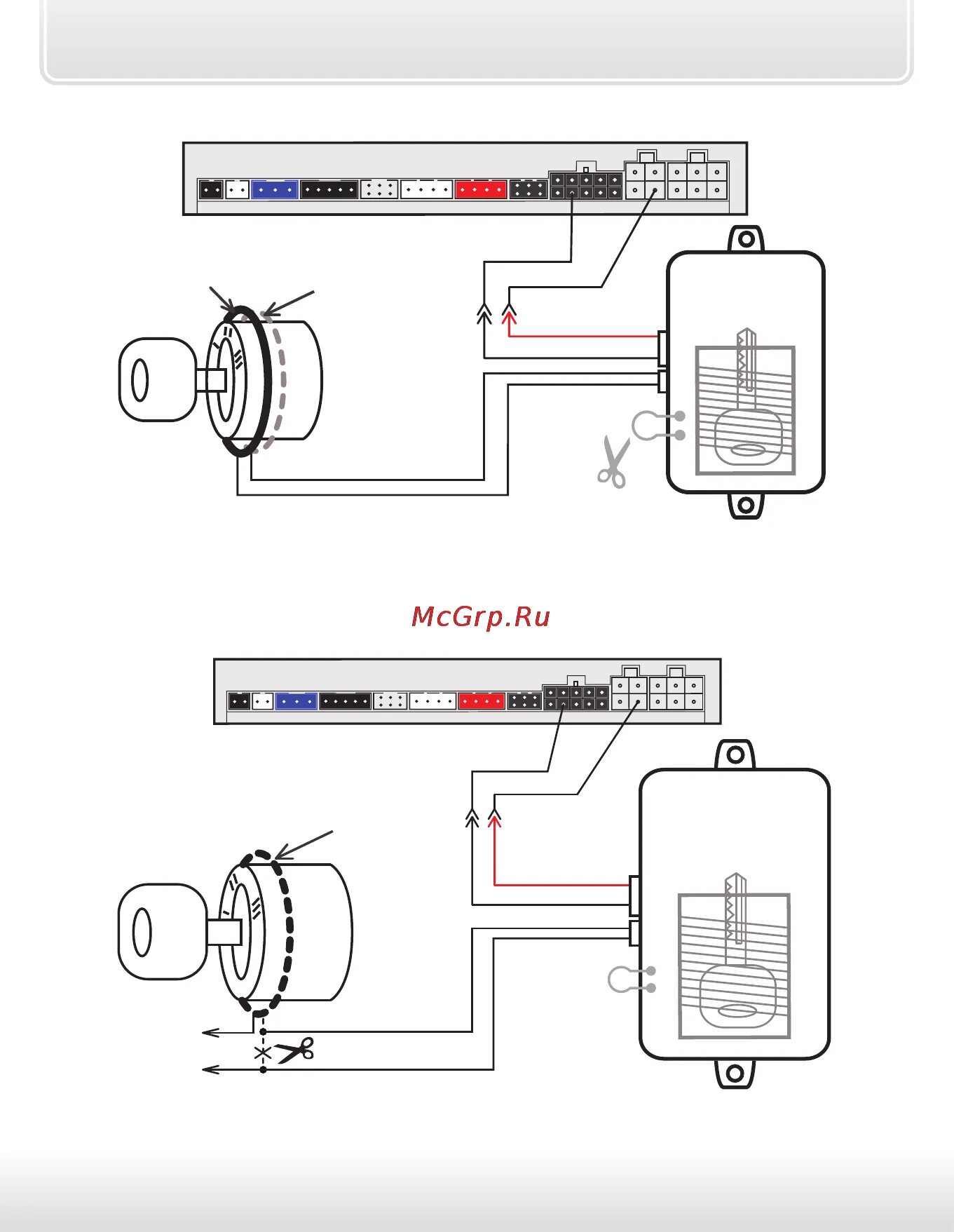 McGrp.Ru