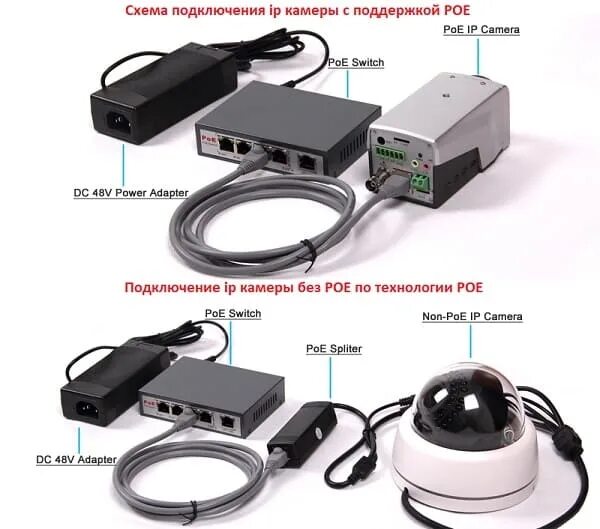 Схема подключения ip камеры с поддержкой POE

PoE IP Camera

PoE Switch

PoE

DC 48V Power Adapter

Подключение ip камеры без POE по технологии POE

PoE Switch

Non-PoE IP Camera

PoE Spliter

PoE

DC 48V Adapter