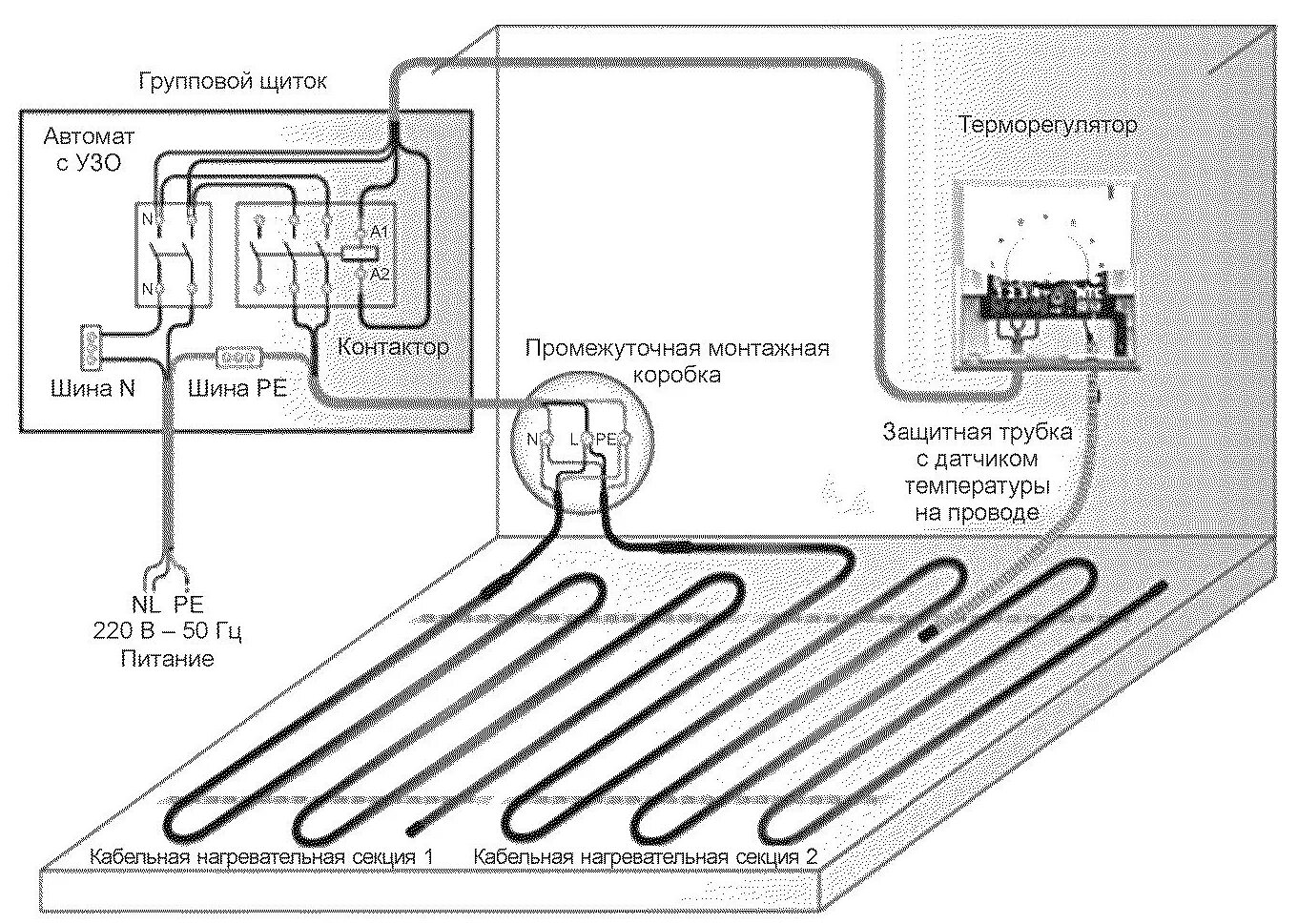 Групповой щиток

Автомат с УЗО

N

N

A1

A2

Контактор

Шина N

Шина PE

Терморегулятор

Промежуточная монтажная коробка

N

L

PE

Защитная трубка с датчиком температуры на проводе

NL PE
220 В – 50 Гц
Питание

Кабельная нагревательная секция 1

Кабельная нагревательная секция 2