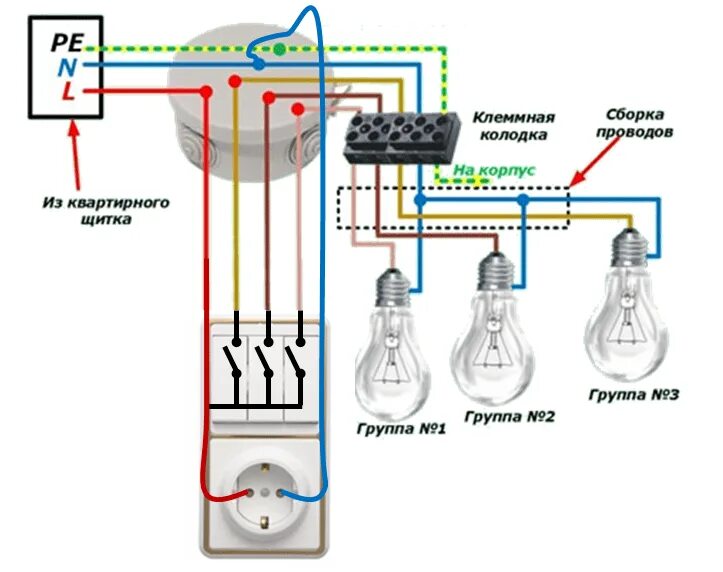 PE
N
L

Из квартирного щитка

Клеммная колодка

Сборка проводов

На корпус

Группа №1

Группа №2

Группа №3