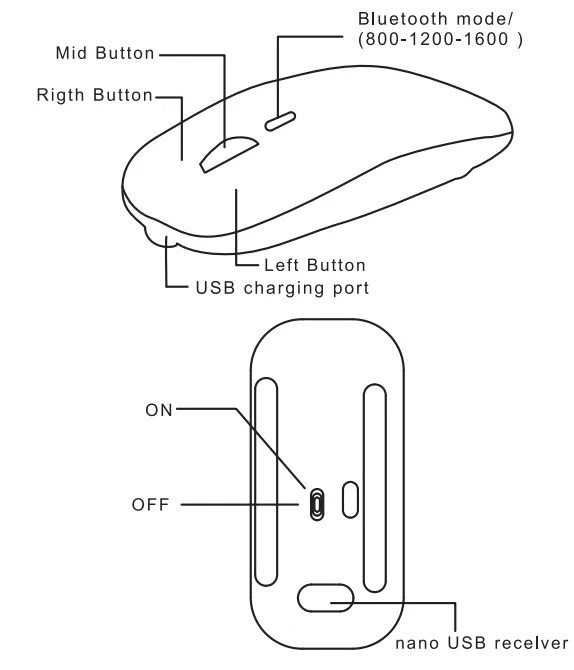 Bluetooth mode/
(800-1200-1600 )

Mid Button

Rigth Button

Left Button

USB charging port

ON

OFF

nano USB receiver