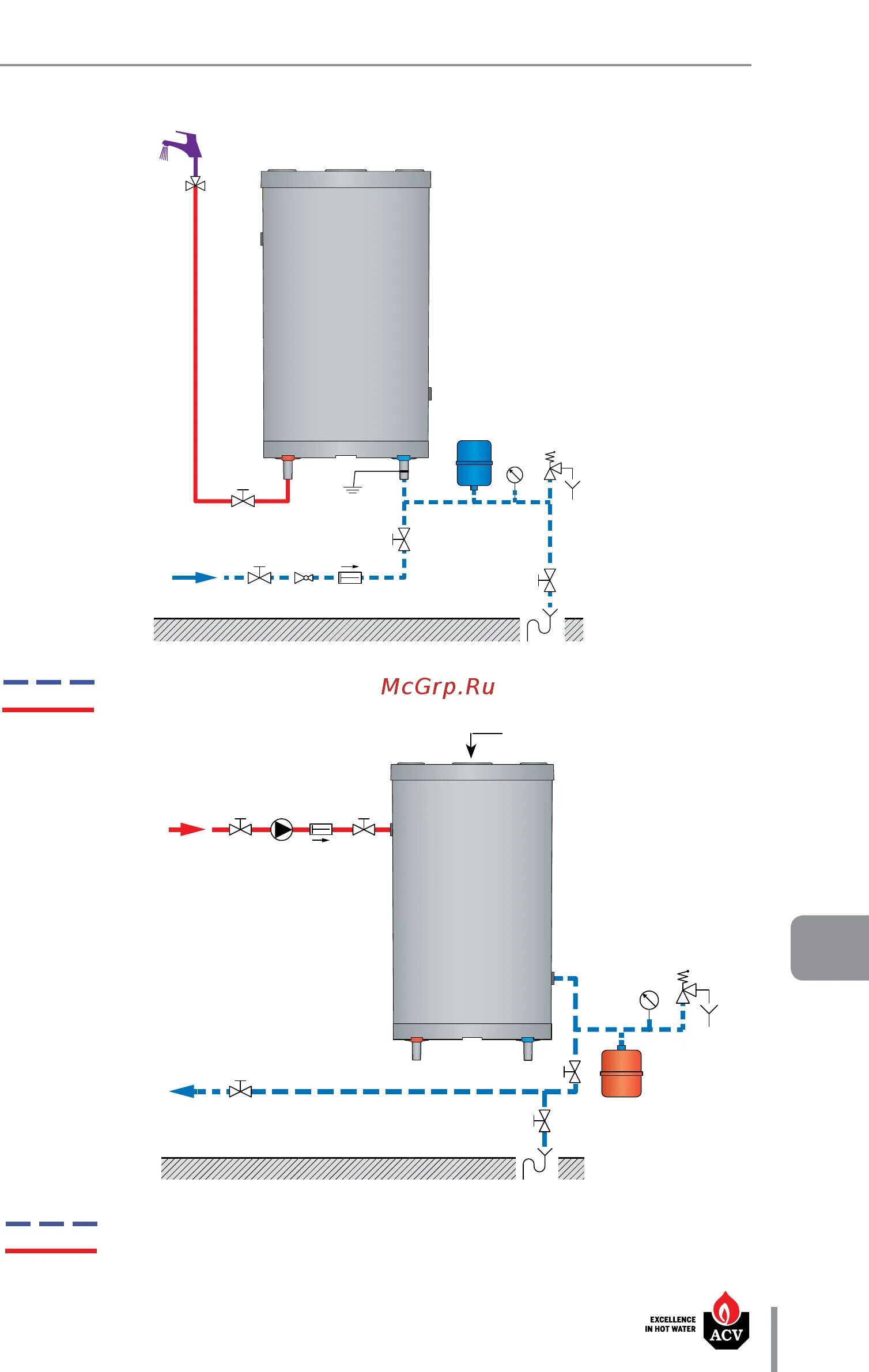 McGrp.Ru

EXCELLENCE IN HOT WATER

ACV