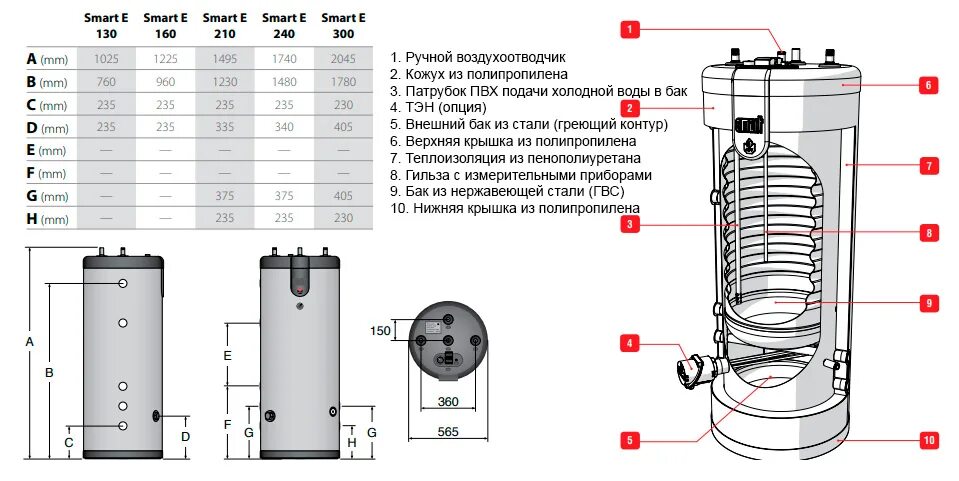 |  | Smart E 130 | Smart E 160 | Smart E 210 | Smart E 240 | Smart E 300 |
|---|---|---|---|---|---|
| A (mm) | 1025 | 1225 | 1495 | 1740 | 2045 |
| B (mm) | 760 | 960 | 1230 | 1480 | 1780 |
| C (mm) | 235 | 235 | 235 | 235 | 230 |
| D (mm) | 235 | 235 | 335 | 340 | 405 |
| E (mm) | — | — | — | — | — |
| F (mm) | — | — | — | — | — |
| G (mm) | — | — | 375 | 375 | 405 |
| H (mm) | — | — | 235 | 235 | 230 |

1. Ручной воздухоотводчик
2. Кожух из полипропилена
3. Патрубок ПВХ подачи холодной воды в бак
4. ТЭН (опция)
5. Внешний бак из стали (греющий контур)
6. Верхняя крышка из полипропилена
7. Теплоизоляция из пенополиуретана
8. Гильза с измерительными приборами
9. Бак из нержавеющей стали (ГВС)
10. Нижняя крышка из полипропилена

A
B
C
D
E
F
G
H
G

150
360
565

1
2
3
4
5
6
7
8
9
10