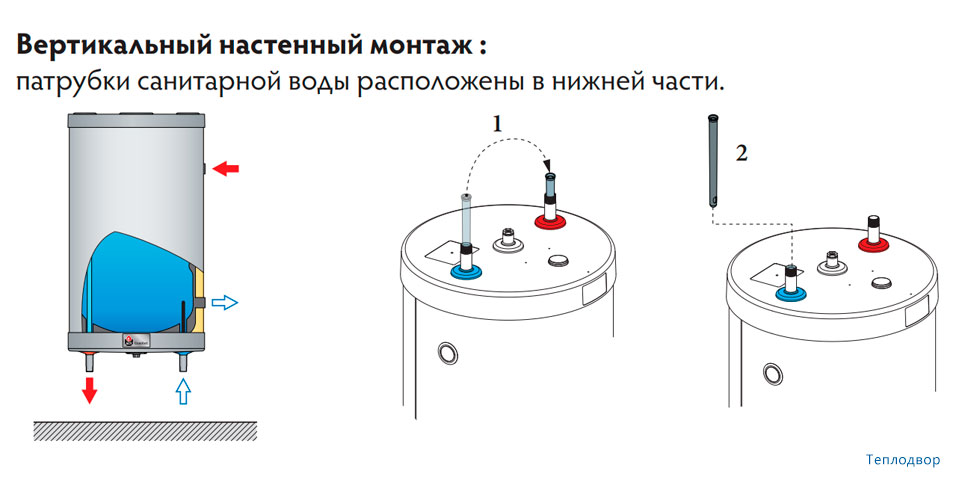 **Вертикальный настенный монтаж :**
патрубки санитарной воды расположены в нижней части.

1

2

Теплодвор