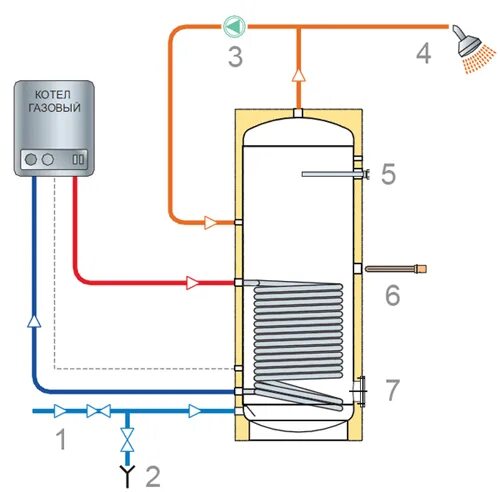 КОТЕЛ ГАЗОВЫЙ

3

4

5

6

7

1

2