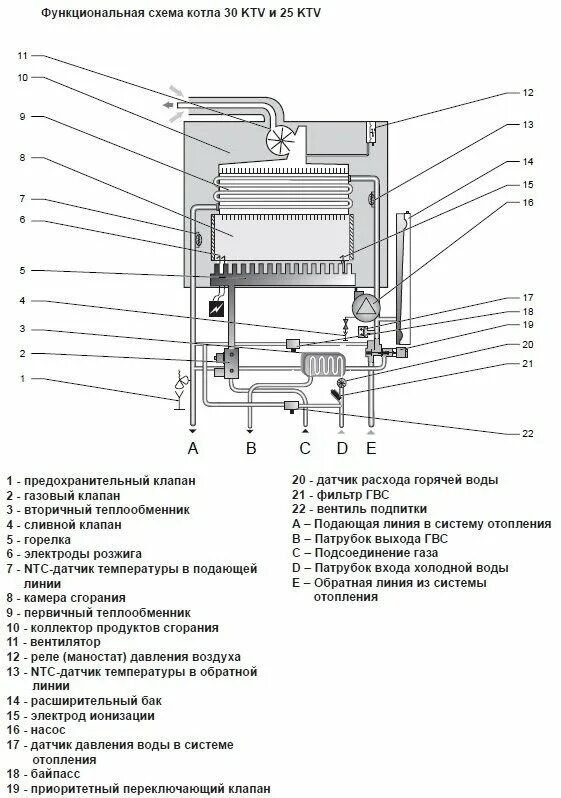 Функциональная схема котла 30 KTV и 25 KTV

11
10
9
8
7
6
5
4
3
2
1
12
13
14
15
16
17
18
19
20
21
22

A B C D E

1 - предохранительный клапан
2 - газовый клапан
3 - вторичный теплообменник
4 - сливной клапан
5 - горелка
6 - электроды розжига
7 - NTC-датчик температуры в подающей линии
8 - камера сгорания
9 - первичный теплообменник
10 - коллектор продуктов сгорания
11 - вентилятор
12 - реле (маностат) давления воздуха
13 - NTC-датчик температуры в обратной линии
14 - расширительный бак
15 - электрод ионизации
16 - насос
17 - датчик давления воды в системе отопления
18 - байпасс
19 - приоритетный переключающий клапан

20 - датчик расхода горячей воды
21 - фильтр ГВС
22 - вентиль подпитки
A – Подающая линия в систему отопления
B – Патрубок выхода ГВС
C – Подсоединение газа
D – Патрубок входа холодной воды
E – Обратная линия из системы отопления