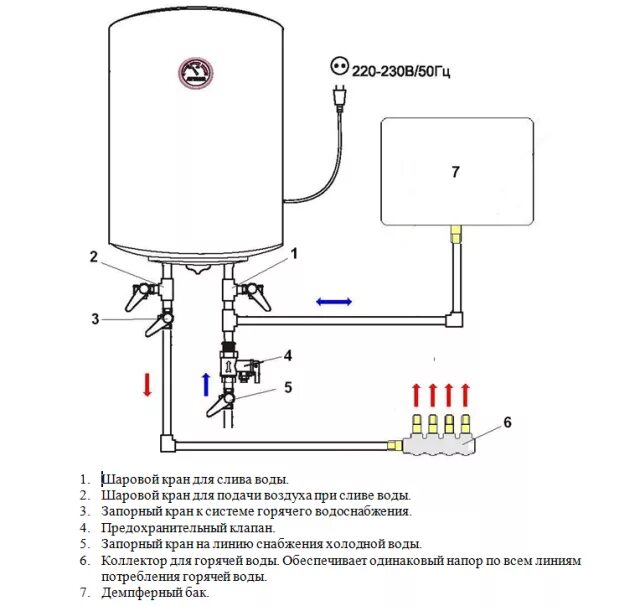 220-230В/50Гц

7

2

1

3

4

5

6

1. Шаровой кран для слива воды.
2. Шаровой кран для подачи воздуха при сливе воды.
3. Запорный кран к системе горячего водоснабжения.
4. Предохранительный клапан.
5. Запорный кран на линию снабжения холодной воды.
6. Коллектор для горячей воды. Обеспечивает одинаковый напор по всем линиям потребления горячей воды.
7. Демпферный бак.