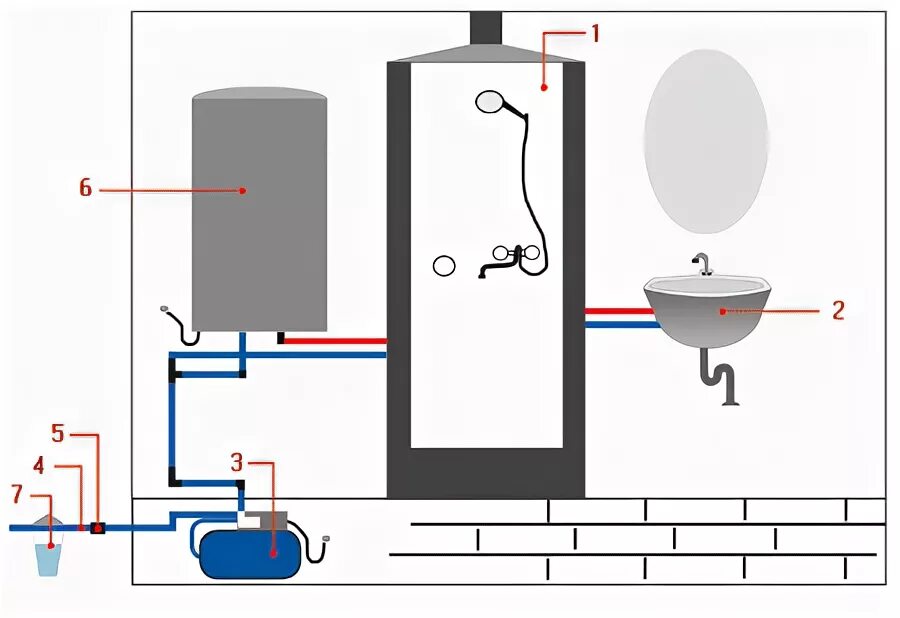 1
6
2
5
4
3
7