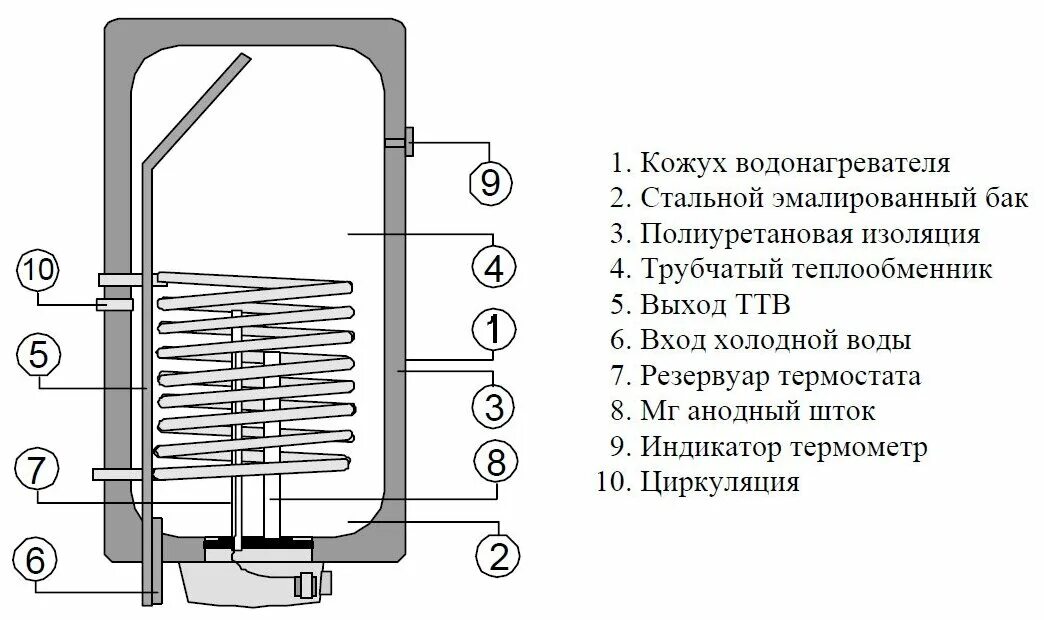 10
5
7
6
9
4
1
3
8
2

1. Кожух водонагревателя
2. Стальной эмалированный бак
3. Полиуретановая изоляция
4. Трубчатый теплообменник
5. Выход ТТВ
6. Вход холодной воды
7. Резервуар термостата
8. Мг анодный шток
9. Индикатор термометр
10. Циркуляция