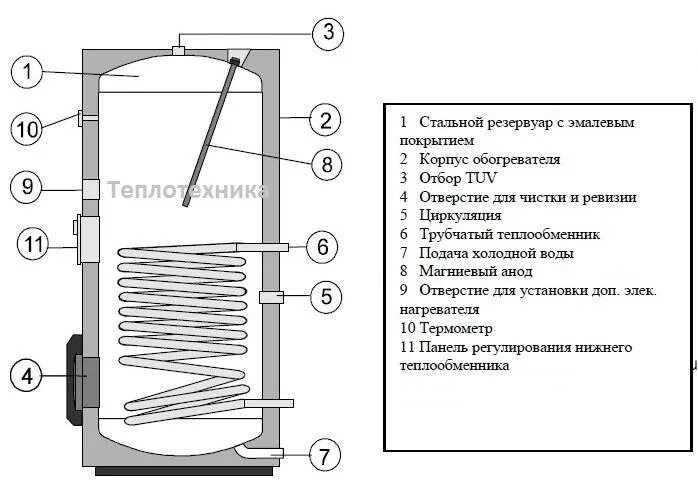 3
1
10
2
8
9
Теплотехника
11
6
5
4
7

1 Стальной резервуар с эмалевым покрытием
2 Корпус обогревателя
3 Отбор TUV
4 Отверстие для чистки и ревизии
5 Циркуляция
6 Трубчатый теплообменник
7 Подача холодной воды
8 Магниевый анод
9 Отверстие для установки доп. элек. нагревателя
10 Термометр
11 Панель регулирования нижнего теплообменника