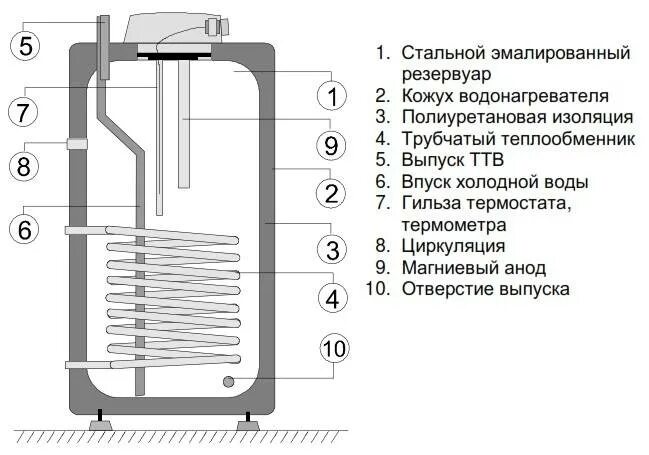 5
7
8
6
1
9
2
3
4
10

1. Стальной эмалированный резервуар
2. Кожух водонагревателя
3. Полиуретановая изоляция
4. Трубчатый теплообменник
5. Выпуск ТТВ
6. Впуск холодной воды
7. Гильза термостата, термометра
8. Циркуляция
9. Магниевый анод
10. Отверстие выпуска