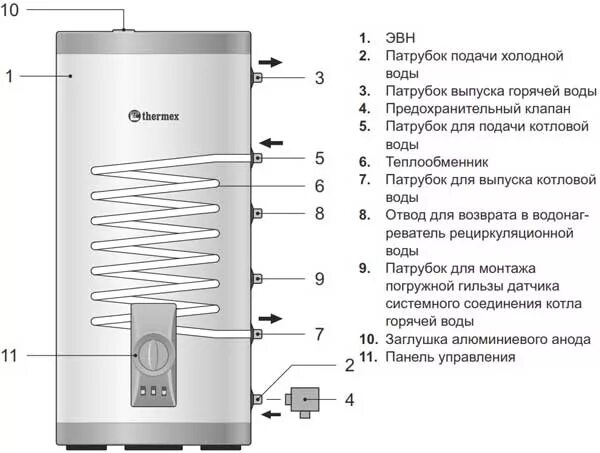 10

1

thermex

3

5

6

8

9

7

11

2

4

1. ЭВН
2. Патрубок подачи холодной воды
3. Патрубок выпуска горячей воды
4. Предохранительный клапан
5. Патрубок для подачи котловой воды
6. Теплообменник
7. Патрубок для выпуска котловой воды
8. Отвод для возврата в водонагреватель рециркуляционной воды
9. Патрубок для монтажа погружной гильзы датчика системного соединения котла горячей воды
10. Заглушка алюминиевого анода
11. Панель управления