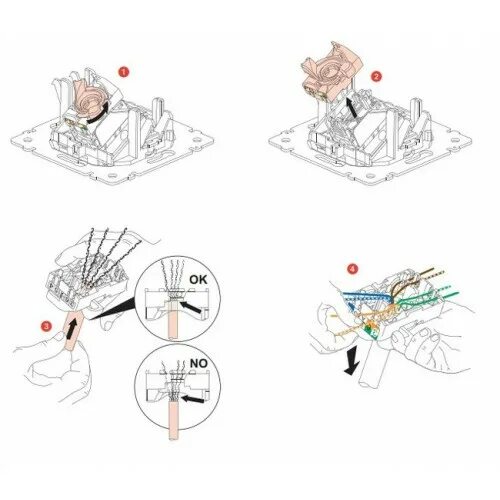 1

2

3

OK

NO

4