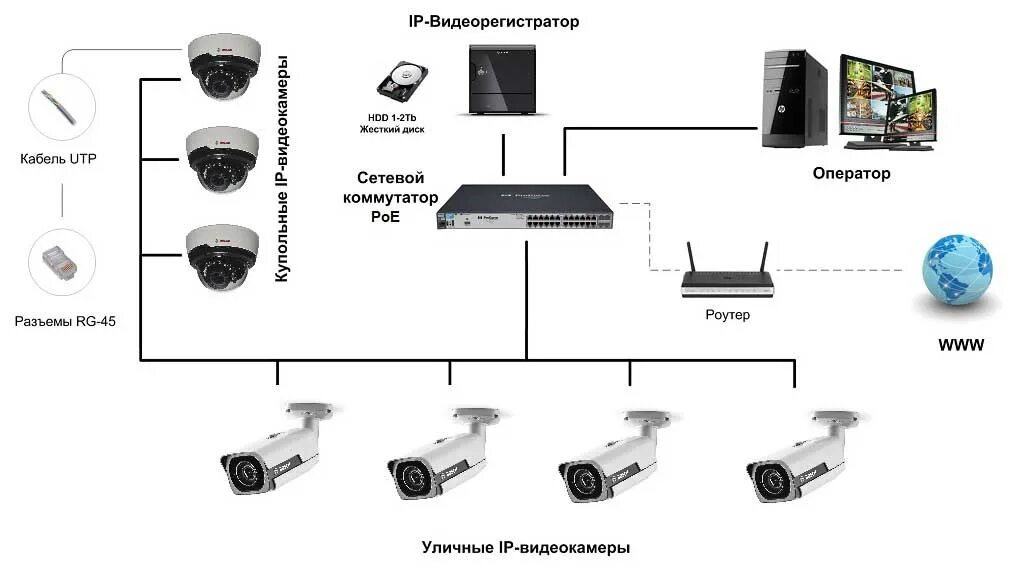 IP-Видеорегистратор

HDD 1-2Tb
Жесткий диск

Кабель UTP

Разъемы RG-45

Купольные IP-видеокамеры

Сетевой коммутатор PoE

Оператор

Роутер

WWW

Уличные IP-видеокамеры