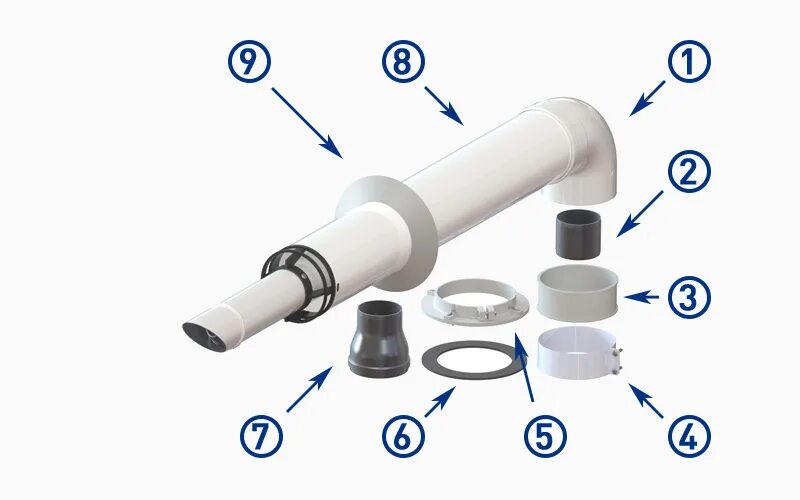 9
8
1
2
3
7
6
5
4