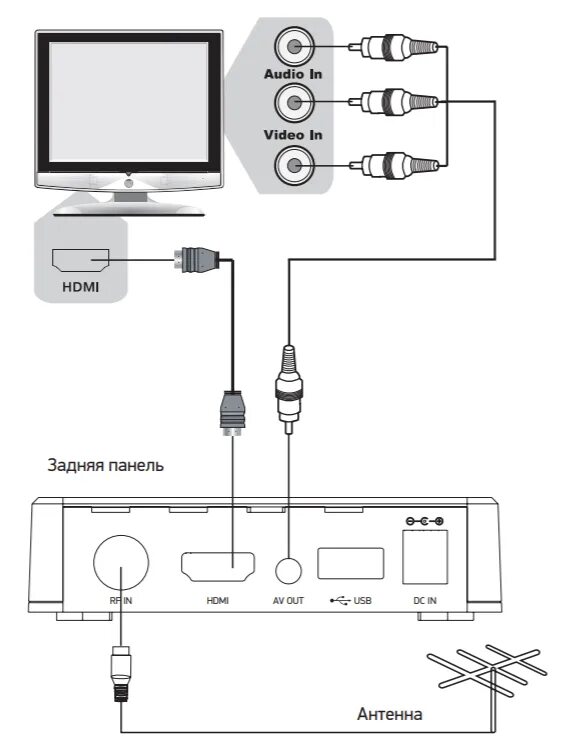 Audio In

Video In

HDMI

Задняя панель

RF IN

HDMI

AV OUT

USB

DC IN

Антенна