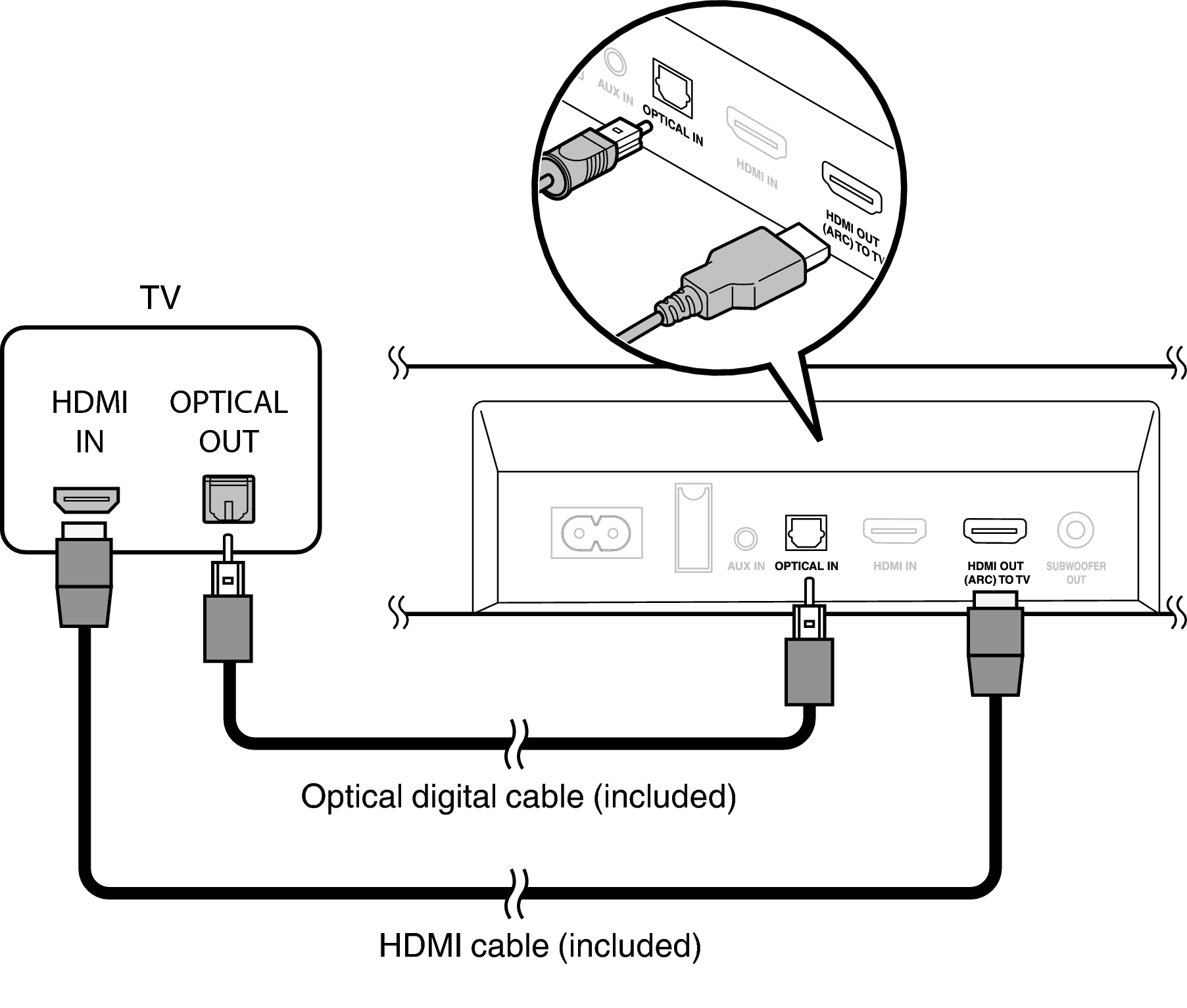 AUX IN
OPTICAL IN
HDMI IN
HDMI OUT (ARC) TO TV

TV

HDMI IN

OPTICAL OUT

AUX IN
OPTICAL IN
HDMI IN
HDMI OUT (ARC) TO TV
SUBWOOFER OUT

Optical digital cable (included)

HDMI cable (included)