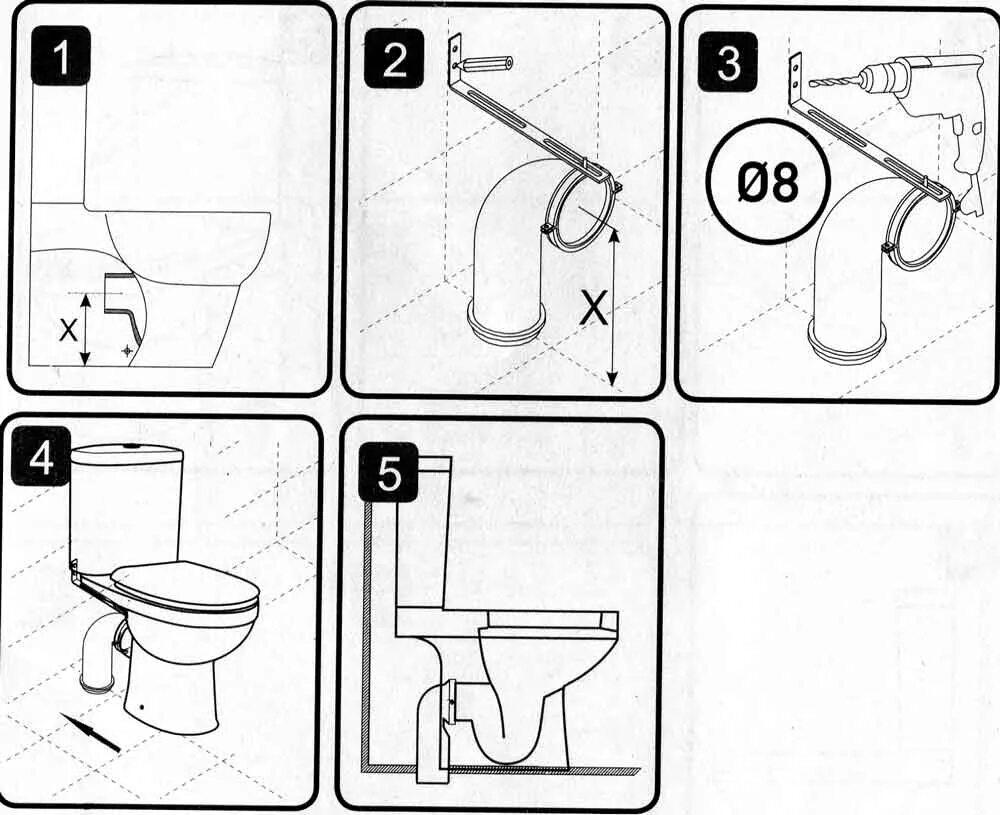 1

X

2

X

3

Ø8

4

5