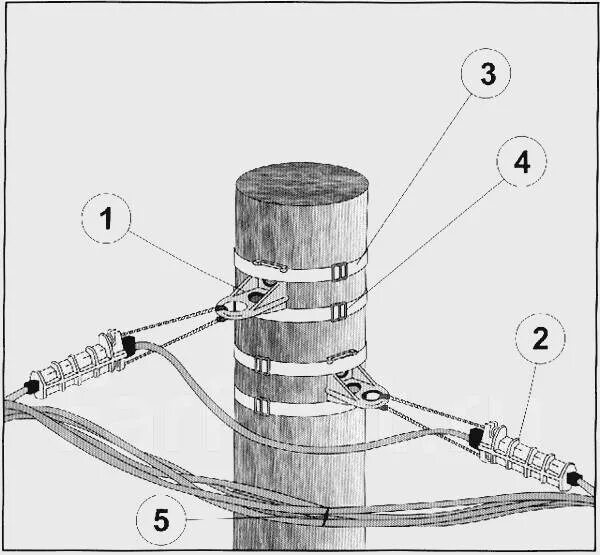 3
4
1
2
5