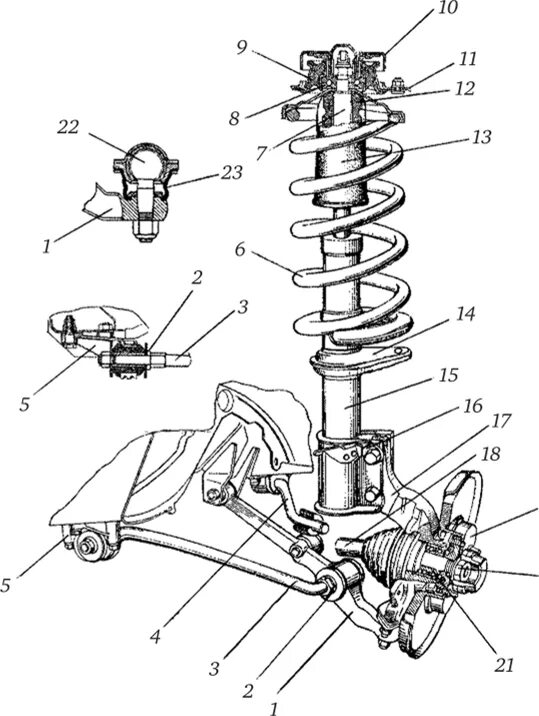 10
9
11
12
8
7
13
22
23
1
6
2
3
14
5
15
16
17
18
5
4
3
2
1
21