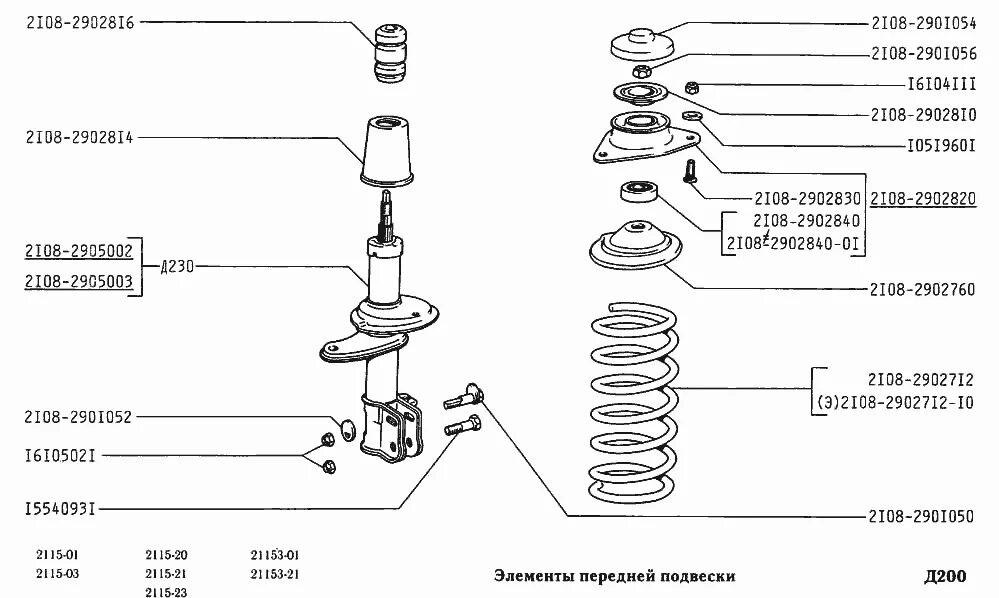 2I08-29028I6

2I08-29028I4

2I08-2905002
2I08-2905003
Д230

2I08-290I052

I6I0502I

I554093I

2I08-290I054
2I08-290I056
I6I04III
2I08-29028I0
I05I960I
2I08-2902830
2I08-2902820
2I08-2902840
2I08-2902840-0I
2I08-2902760
2I08-29027I2
(Э)2I08-29027I2-I0
2I08-290I050

2115-01
2115-03
2115-20
2115-21
2115-23
21153-01
21153-21

Элементы передней подвески

Д200