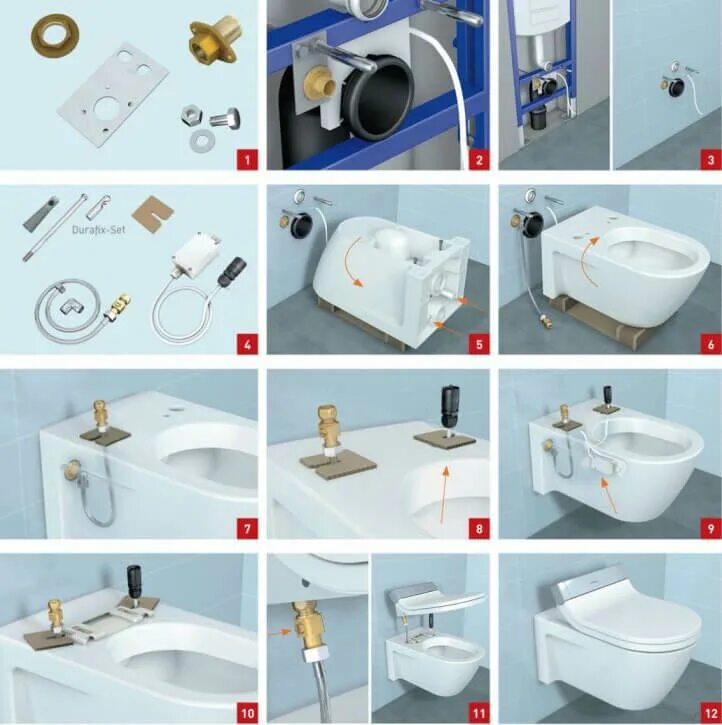 1

2

3

Durafix-Set

4

5

6

7

8

9

10

11

12