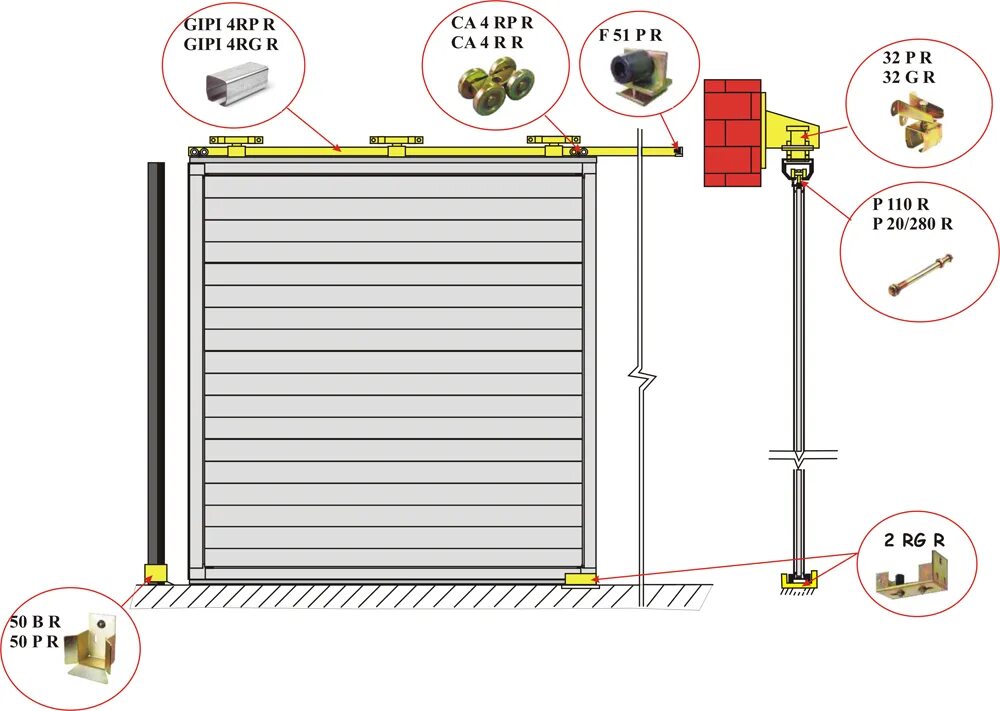 GIPI 4RP R
GIPI 4RG R

CA 4 RP R
CA 4 R R

F 51 P R

32 P R
32 G R

P 110 R
P 20/280 R

2 RG R

50 B R
50 P R