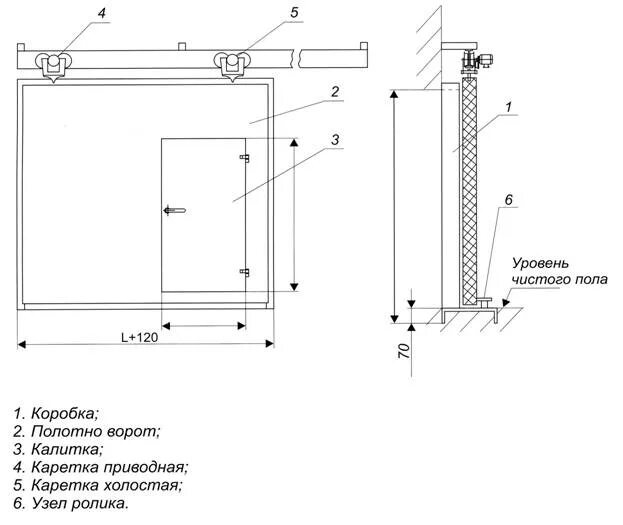 4
5
2
3
L+120
1
6
Уровень чистого пола
70

1. Коробка;
2. Полотно ворот;
3. Калитка;
4. Каретка приводная;
5. Каретка холостая;
6. Узел ролика.