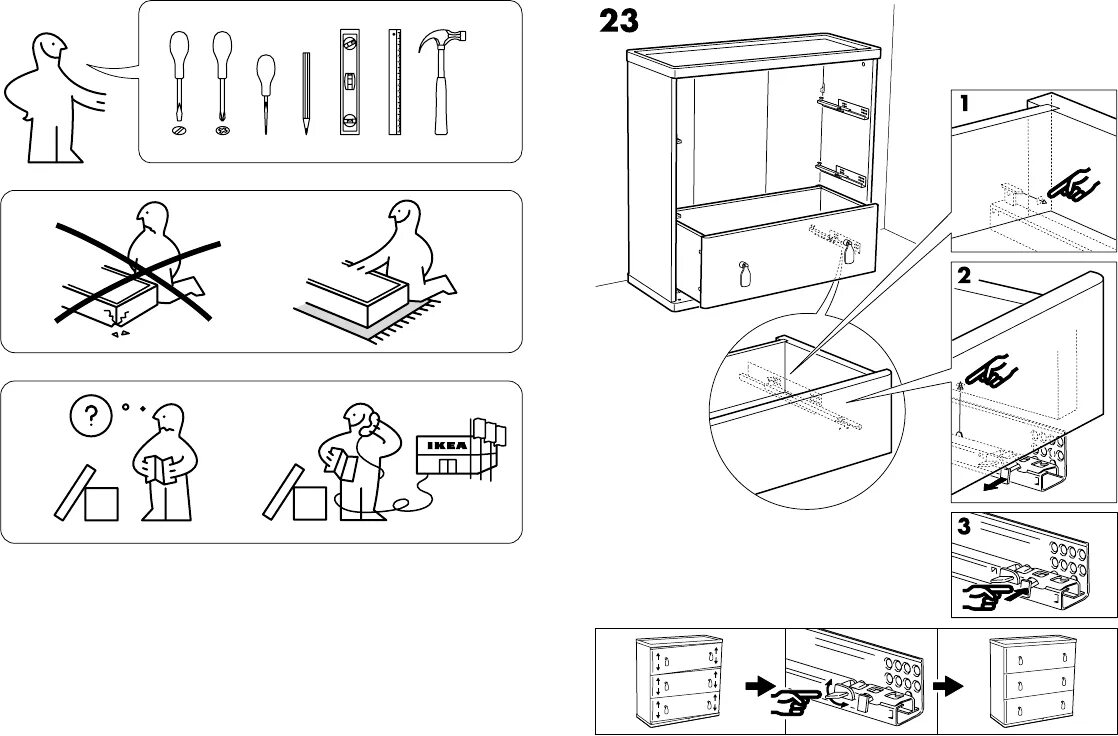 ?

IKEA

23

1

2

3