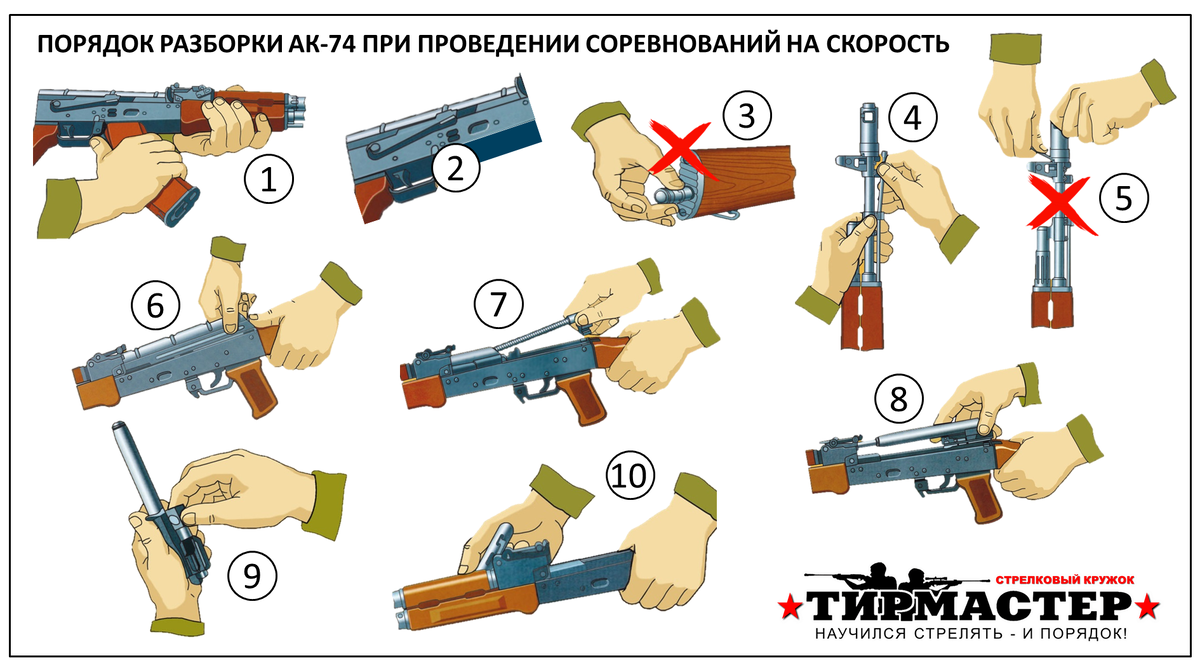 ПОРЯДОК РАЗБОРКИ АК-74 ПРИ ПРОВЕДЕНИИ СОРЕВНОВАНИЙ НА СКОРОСТЬ

1

2

3

4

5

6

7

8

9

10

СТРЕЛКОВЫЙ КРУЖОК

ТИРМАСТЕР

НАУЧИЛСЯ СТРЕЛЯТЬ - И ПОРЯДОК!