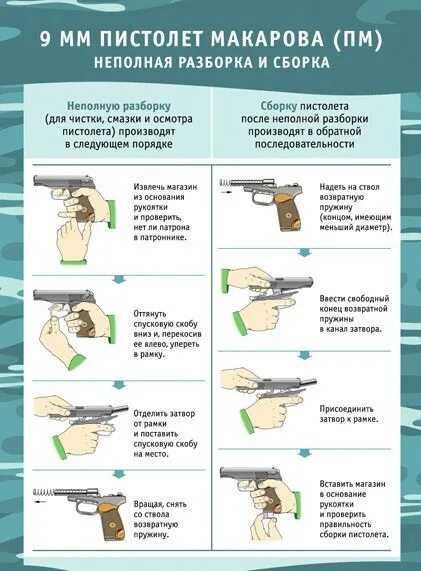 9 ММ ПИСТОЛЕТ МАКАРОВА (ПМ)
НЕПОЛНАЯ РАЗБОРКА И СБОРКА

Неполную разборку (для чистки, смазки и осмотра пистолета) производят в следующем порядке

Извлечь магазин из основания рукоятки и проверить, нет ли патрона в патроннике.

Оттянуть спусковую скобу вниз и, перекосив ее влево, упереть в рамку.

Отделить затвор от рамки и поставить спусковую скобу на место.

Вращая, снять со ствола возвратную пружину.

Сборку пистолета после неполной разборки производят в обратной последовательности

Надеть на ствол возвратную пружину (концом, имеющим меньший диаметр).

Ввести свободный конец возвратной пружины в канал затвора.

Присоединить затвор к рамке.

Вставить магазин в основание рукоятки и проверить правильность сборки пистолета.