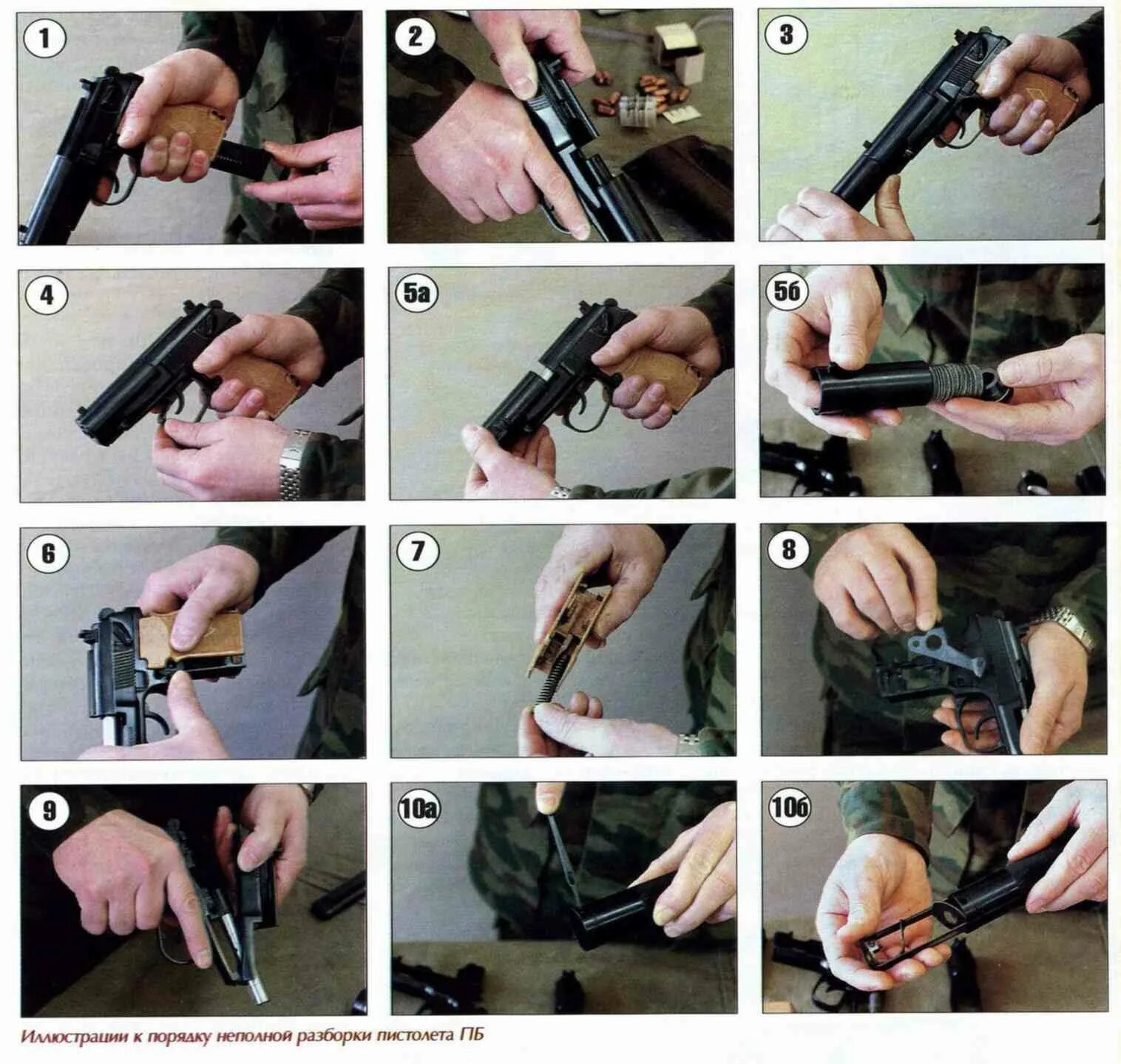 1

2

3

4

5а

5б

6

7

8

9

10а

10б

Иллюстрации к порядку неполной разборки пистолета ПБ