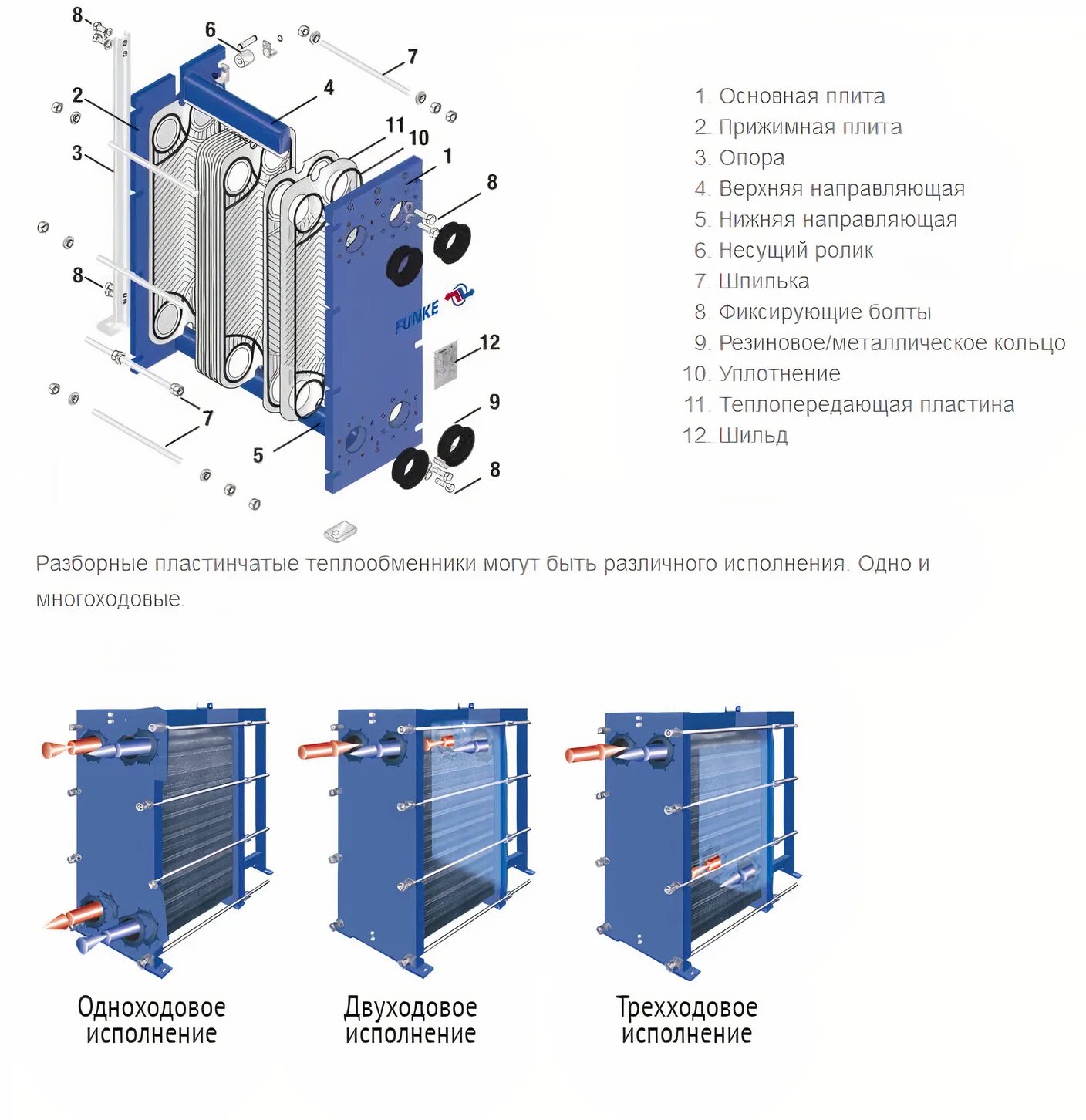 8
6
7
2
4
11
10
1
3
8
8
FUNKE
12
9
7
5
8

1. Основная плита
2. Прижимная плита
3. Опора
4. Верхняя направляющая
5. Нижняя направляющая
6. Несущий ролик
7. Шпилька
8. Фиксирующие болты
9. Резиновое/металлическое кольцо
10. Уплотнение
11. Теплопередающая пластина
12. Шильд

Разборные пластинчатые теплообменники могут быть различного исполнения. Одно и многоходовые.

Одноходовое исполнение

Двуходовое исполнение

Трехходовое исполнение