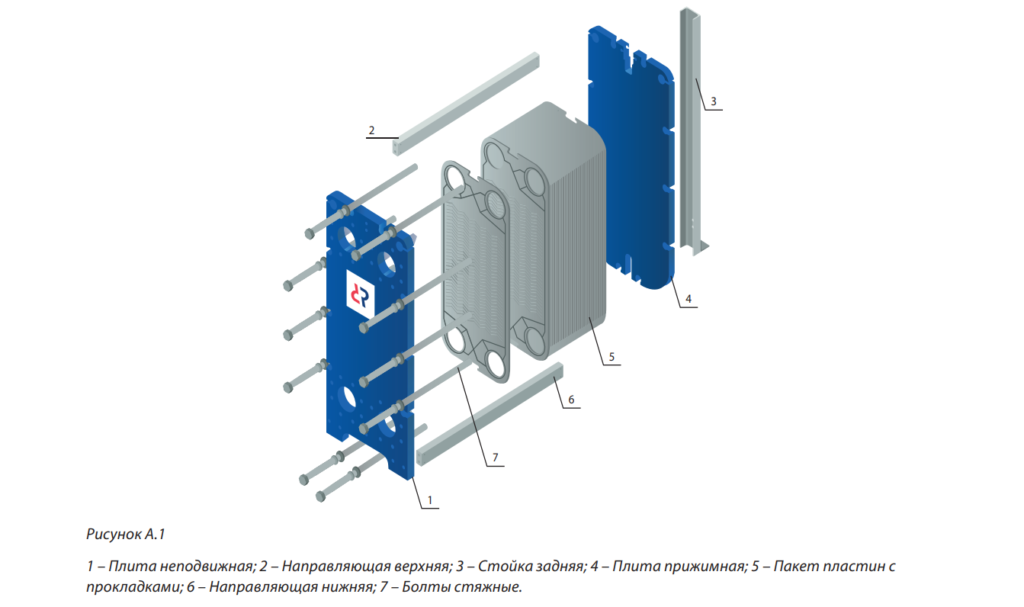 2

3

4

5

6

7

1

Рисунок А.1

1 – Плита неподвижная; 2 – Направляющая верхняя; 3 – Стойка задняя; 4 – Плита прижимная; 5 – Пакет пластин с прокладками; 6 – Направляющая нижняя; 7 – Болты стяжные.