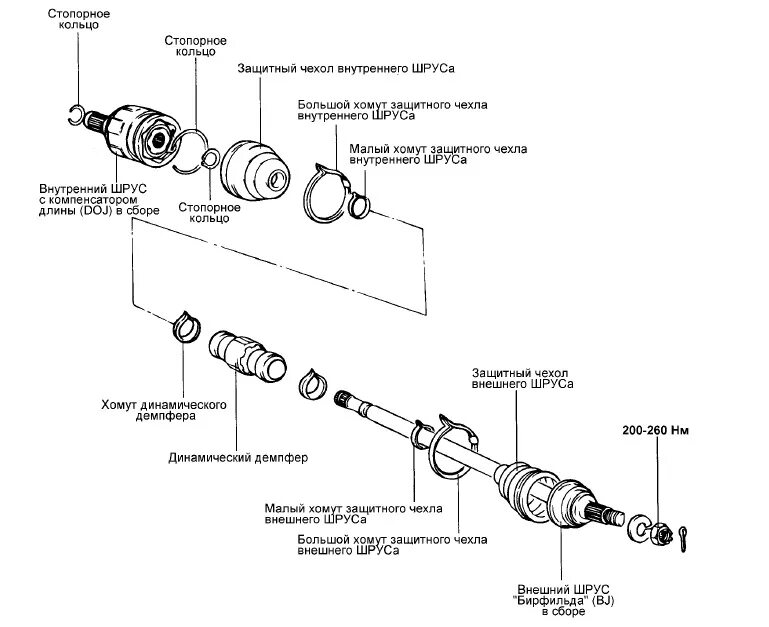 Стопорное кольцо

Стопорное кольцо

Защитный чехол внутреннего ШРУСа

Большой хомут защитного чехла внутреннего ШРУСа

Малый хомут защитного чехла внутреннего ШРУСа

Внутренний ШРУС с компенсатором длины (DOJ) в сборе

Стопорное кольцо

Хомут динамического демпфера

Динамический демпфер

Защитный чехол внешнего ШРУСа

200-260 Нм

Малый хомут защитного чехла внешнего ШРУСа

Большой хомут защитного чехла внешнего ШРУСа

Внешний ШРУС "Бирфильда" (BJ) в сборе