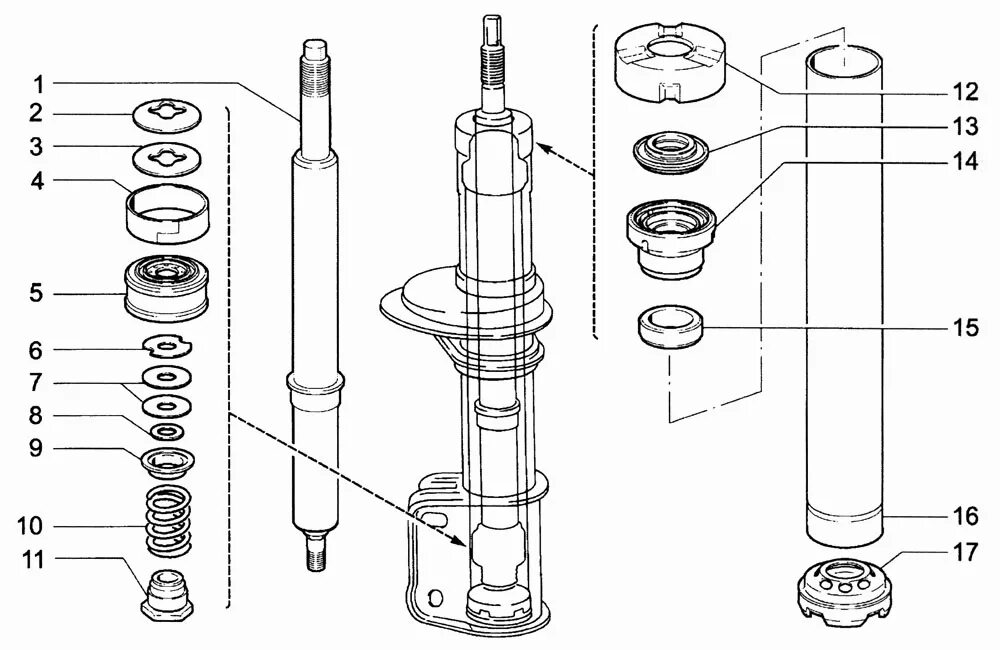 1
2
3
4
5
6
7
8
9
10
11
12
13
14
15
16
17