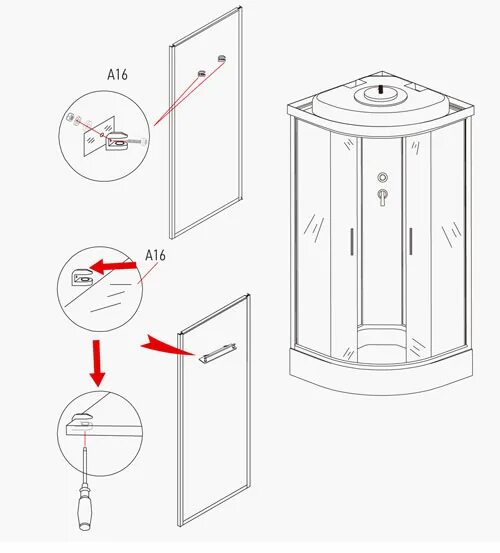 A16

A16