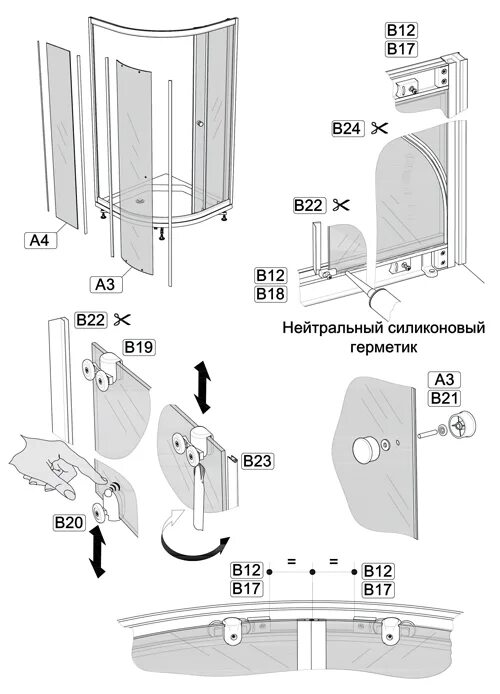 A4

A3

B12
B17

B24

B22

B12
B18

Нейтральный силиконовый герметик

B22

B19

B23

B20

A3
B21

B12
B17

=

=

B12
B17