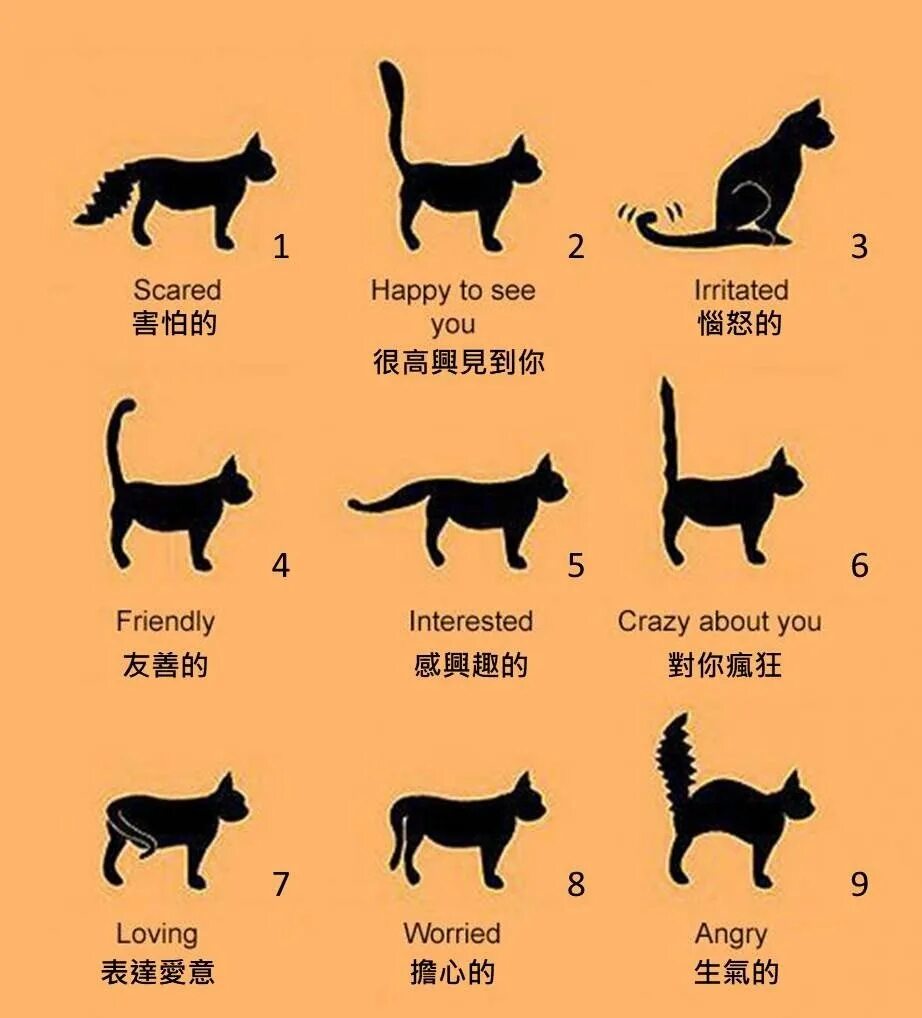 1
Scared
害怕的

2
Happy to see you
很高興見到你

3
Irritated
惱怒的

4
Friendly
友善的

5
Interested
感興趣的

6
Crazy about you
對你瘋狂

7
Loving
表達愛意

8
Worried
擔心的

9
Angry
生氣的